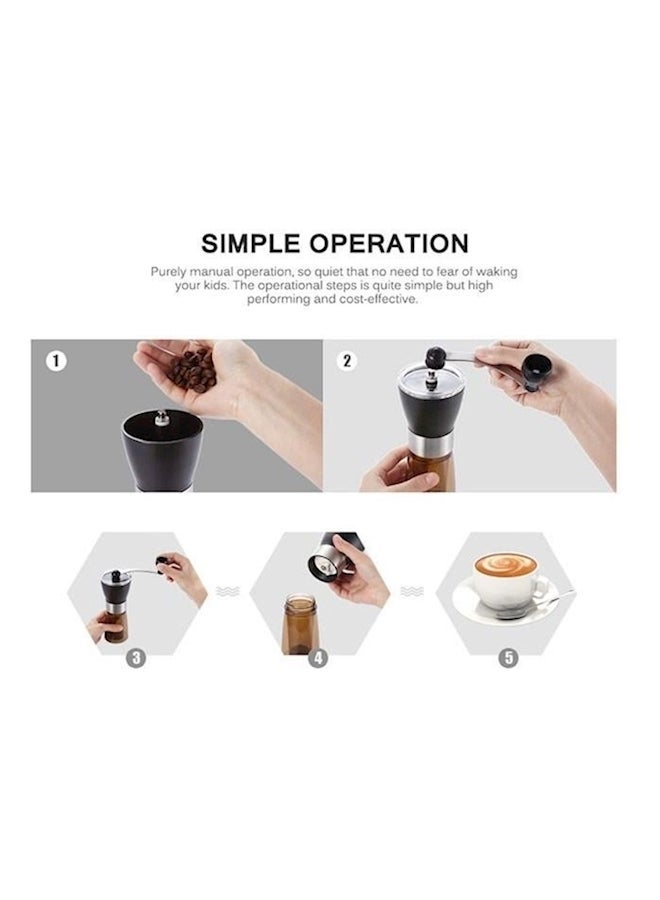 SIMPLE OPERATION

Purely manual operation, so quiet that no need to fear of waking your kids. The operational steps is quite simple but high performing and cost-effective.

1

2

3

4

5